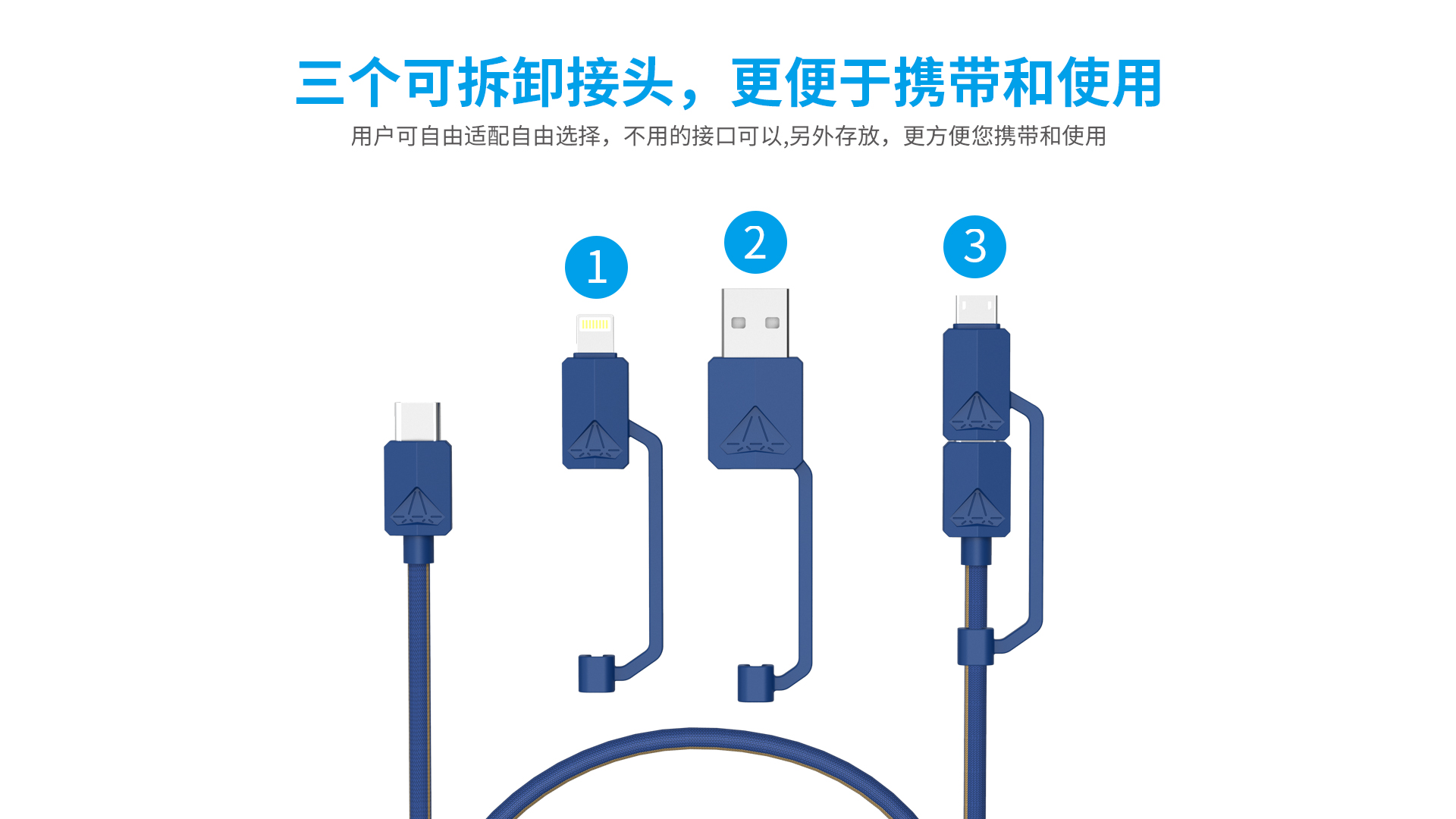 三个可拆卸接头，更便于携带和使用

用户可自由适配自由选择，不用的接口可以,另外存放，更方便您携带和使用

1

2

3