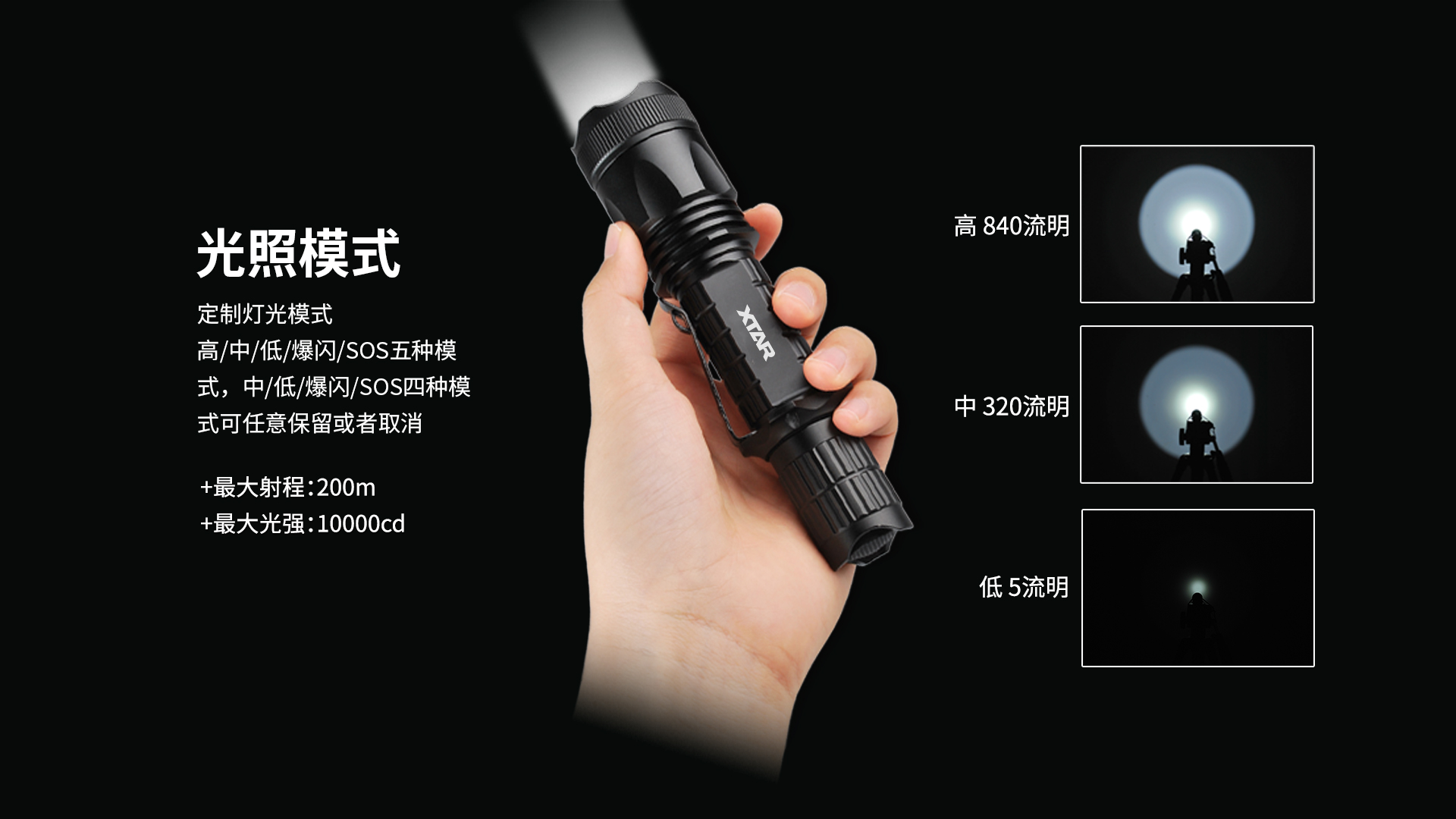 光照模式

定制灯光模式
高/中/低/爆闪/SOS五种模式，中/低/爆闪/SOS四种模式可任意保留或者取消

+最大射程:200m
+最大光强:10000cd

XTAR

高 840流明

中 320流明

低 5流明