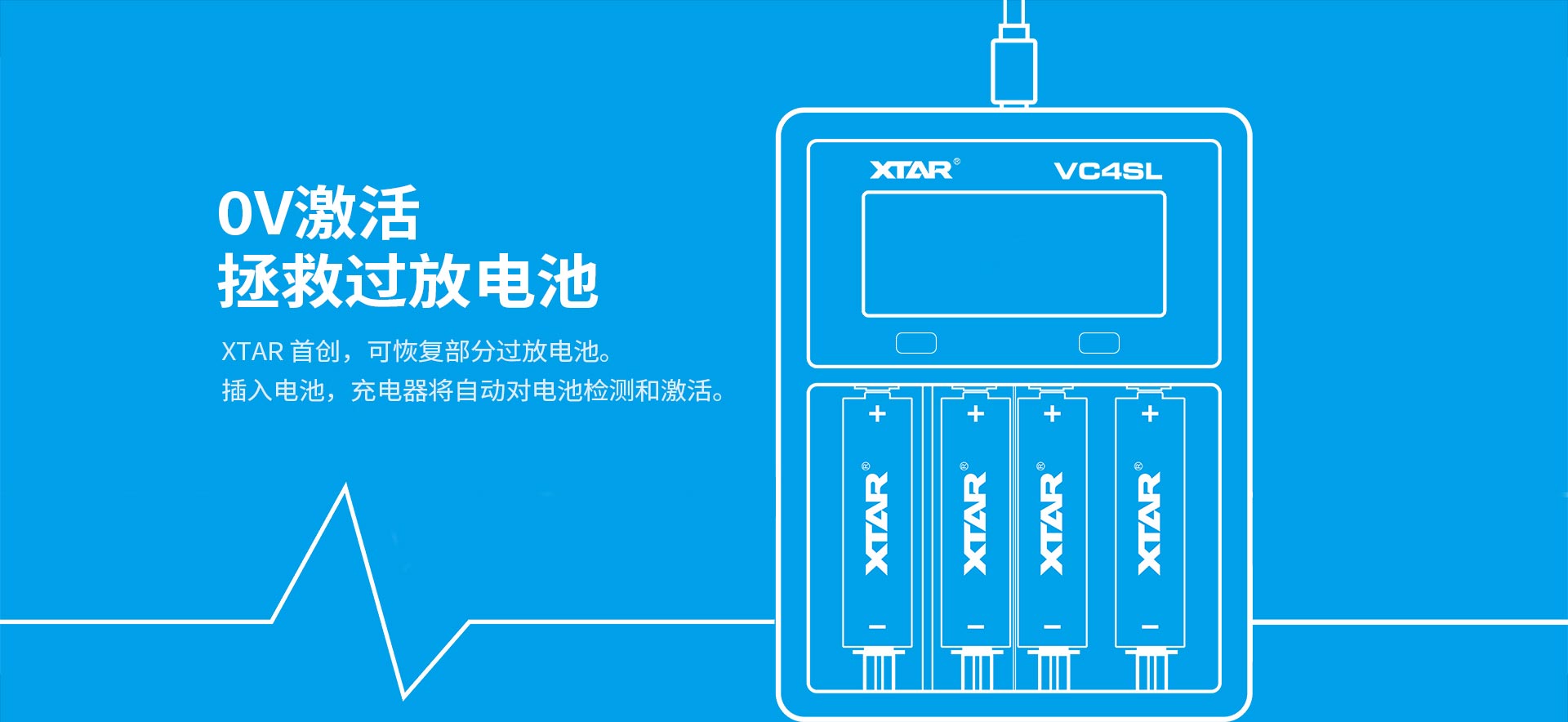 0V激活
拯救过放电池

XTAR 首创，可恢复部分过放电池。
插入电池，充电器将自动对电池检测和激活。

XTAR® VC4SL

+
XTAR®
−

+
XTAR®
−

+
XTAR®
−

+
XTAR®
−